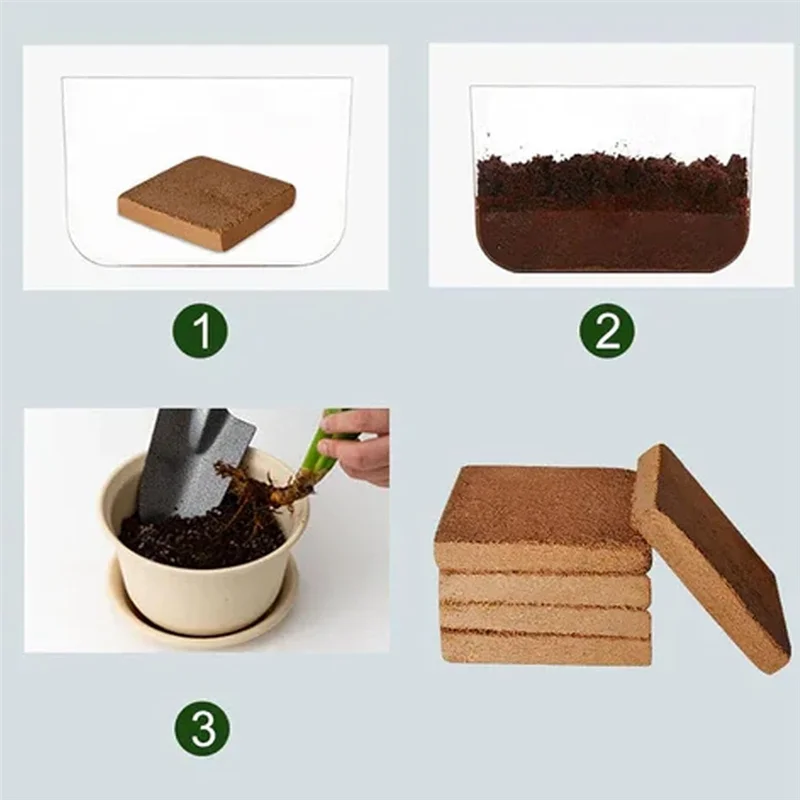 1

2

3