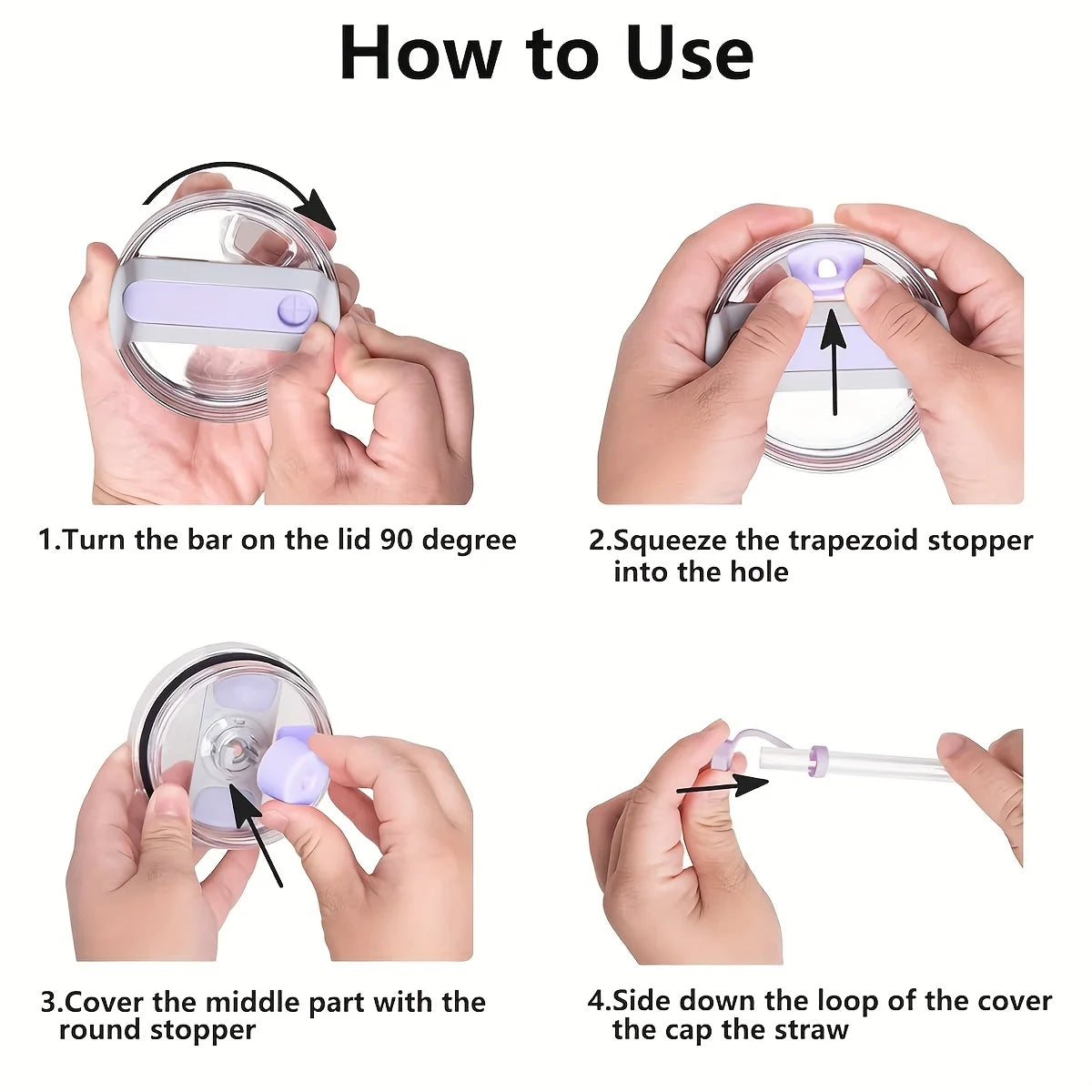 How to Use

1.Turn the bar on the lid 90 degree

2.Squeeze the trapezoid stopper into the hole

3.Cover the middle part with the round stopper

4.Side down the loop of the cover the cap the straw