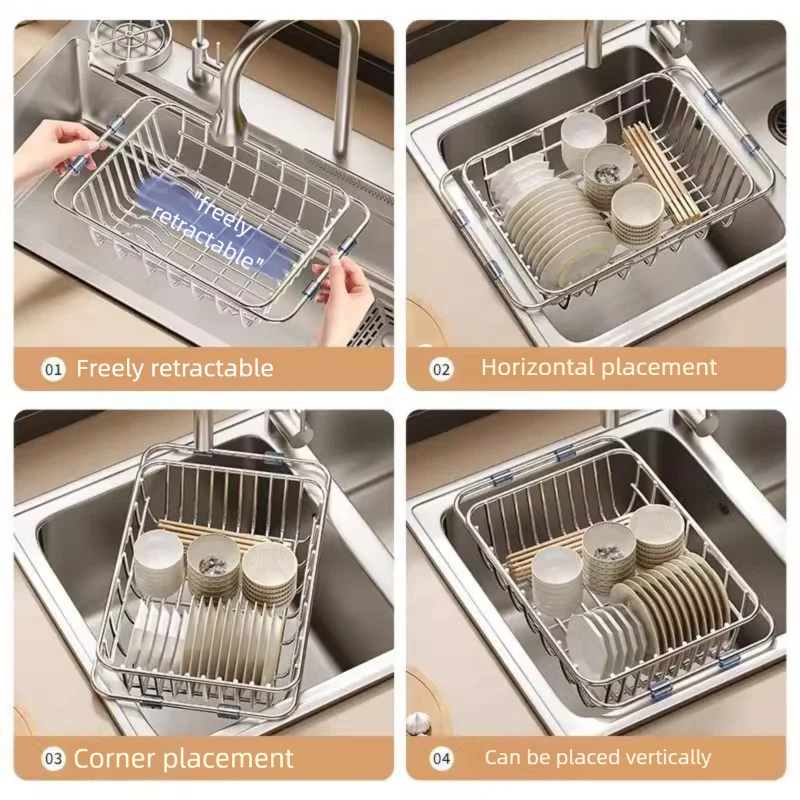 "freely retractable"

01 Freely retractable

02 Horizontal placement

03 Corner placement

04 Can be placed vertically