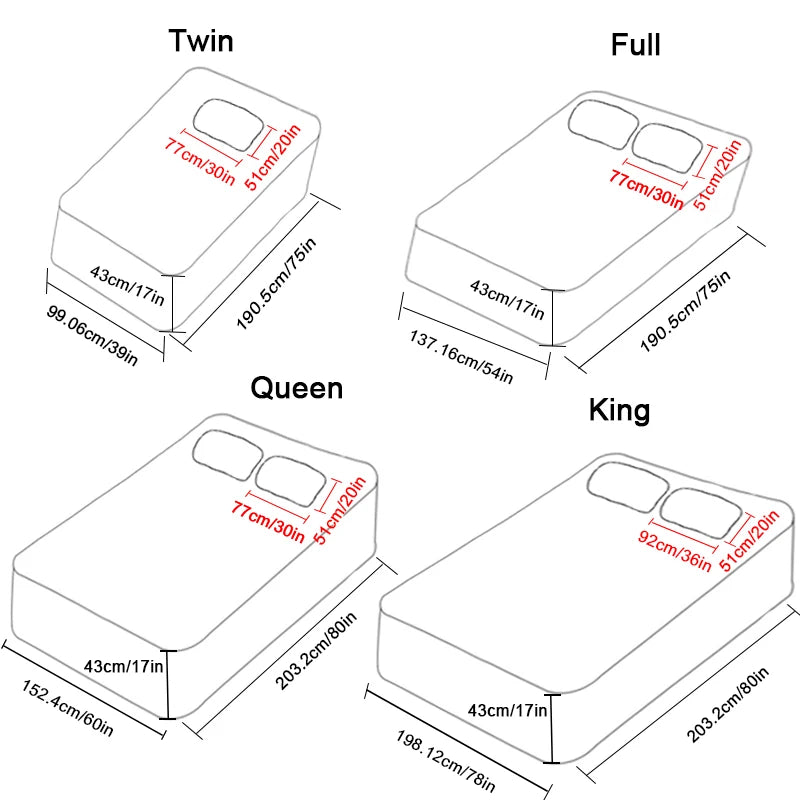 Twin

77cm/30in
51cm/20in
43cm/17in
99.06cm/39in
190.5cm/75in

Full

77cm/30in
51cm/20in
43cm/17in
137.16cm/54in
190.5cm/75in

Queen

77cm/30in
51cm/20in
43cm/17in
152.4cm/60in
203.2cm/80in

King

92cm/36in
51cm/20in
43cm/17in
198.12cm/78in
203.2cm/80in