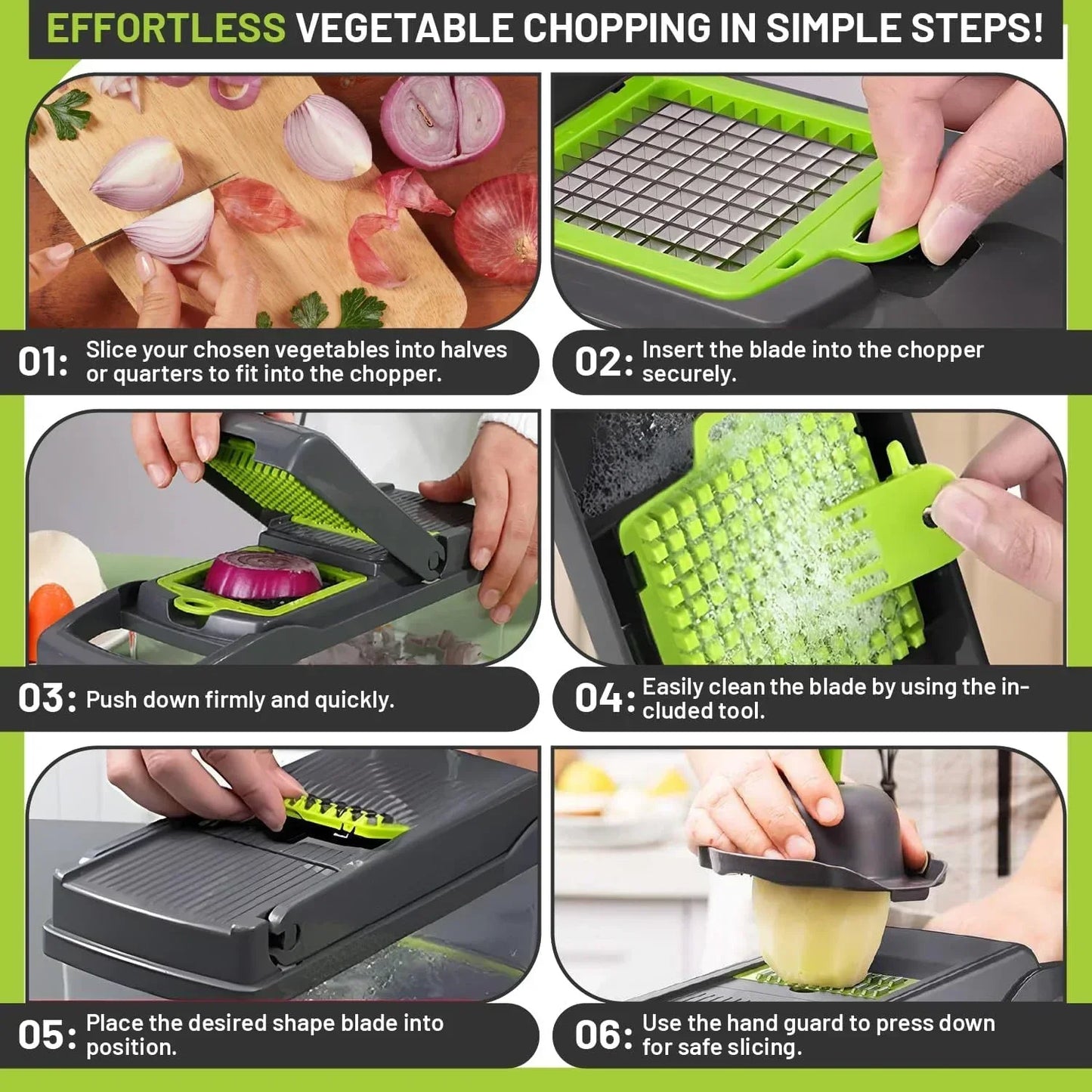 EFFORTLESS VEGETABLE CHOPPING IN SIMPLE STEPS!

01: Slice your chosen vegetables into halves or quarters to fit into the chopper.

02: Insert the blade into the chopper securely.

03: Push down firmly and quickly.

04: Easily clean the blade by using the included tool.

05: Place the desired shape blade into position.

06: Use the hand guard to press down for safe slicing.