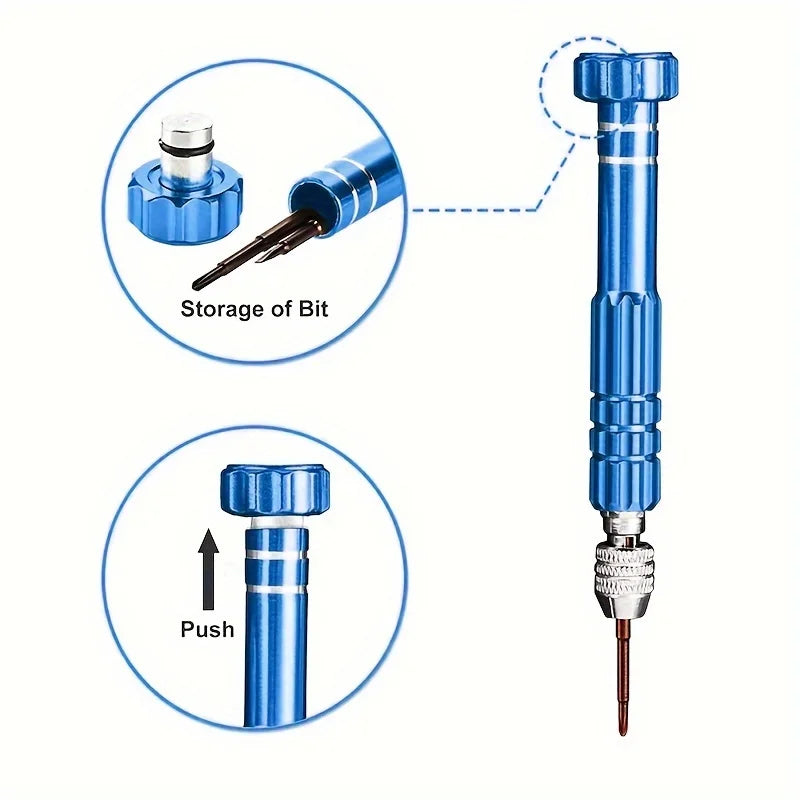 Storage of Bit

Push