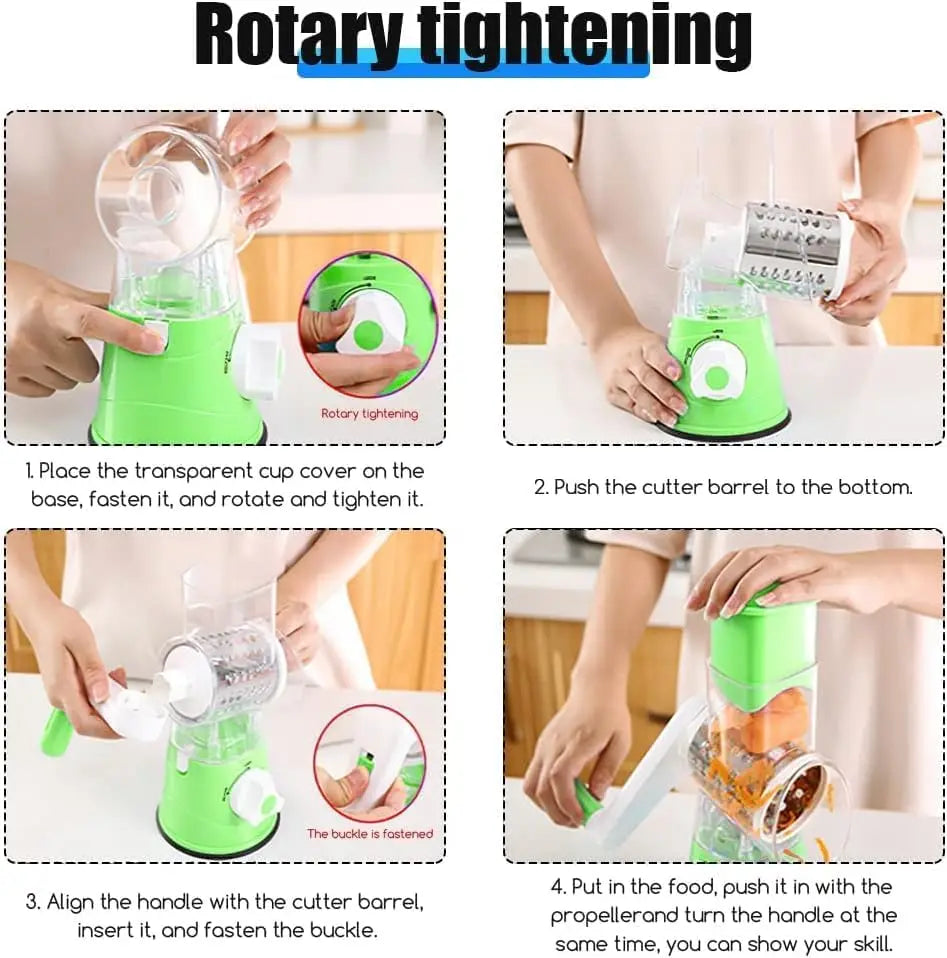 Rotary tightening

Rotary tightening

1. Place the transparent cup cover on the base, fasten it, and rotate and tighten it.

2. Push the cutter barrel to the bottom.

The buckle is fastened

3. Align the handle with the cutter barrel, insert it, and fasten the buckle.

4. Put in the food, push it in with the propellerand turn the handle at the same time, you can show your skill.